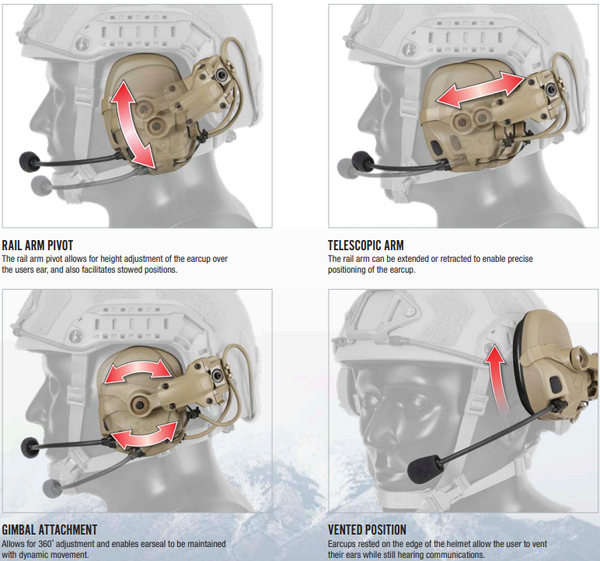 RAIL ARM PIVOT
The rail arm pivot allows for height adjustment of the earcup over the users ear, and also facilitates stowed positions.

TELESCOPIC ARM
The rail arm can be extended or retracted to enable precise positioning of the earcup.

GIMBAL ATTACHMENT
Allows for 360° adjustment and enables earseal to be maintained with dynamic movement.

VENTED POSITION
Earcups rested on the edge of the helmet allow the user to vent their ears while still hearing communications.